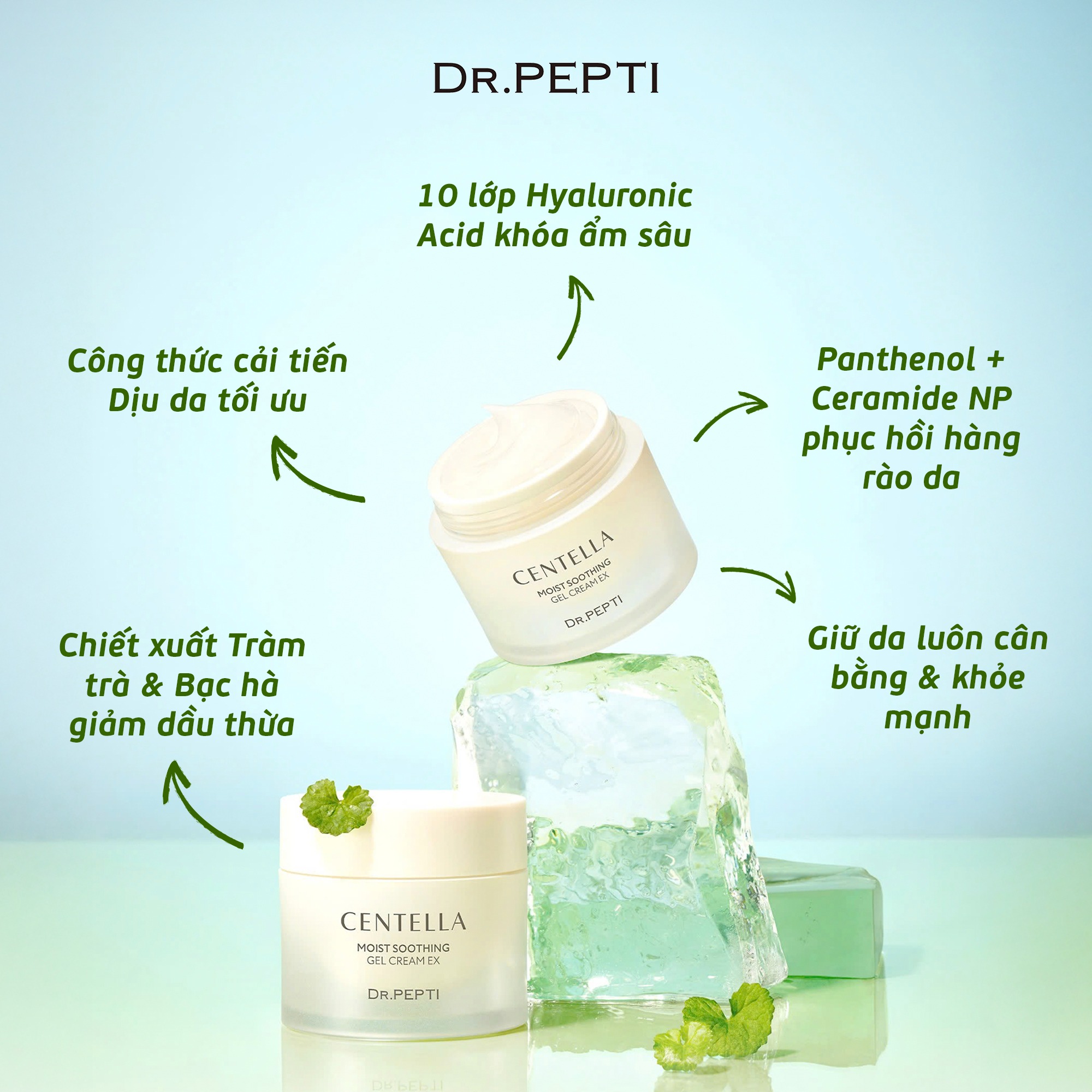 DR.PEPTI

10 lớp Hyaluronic Acid khóa ẩm sâu

Công thức cải tiến Dịu da tối ưu

Panthenol + Ceramide NP phục hồi hàng rào da

CENTELLA
MOIST SOOTHING GEL CREAM EX
DR.PEPTI

Chiết xuất Tràm trà & Bạc hà giảm dầu thừa

Giữ da luôn cân bằng & khỏe mạnh

CENTELLA
MOIST SOOTHING GEL CREAM EX
DR.PEPTI